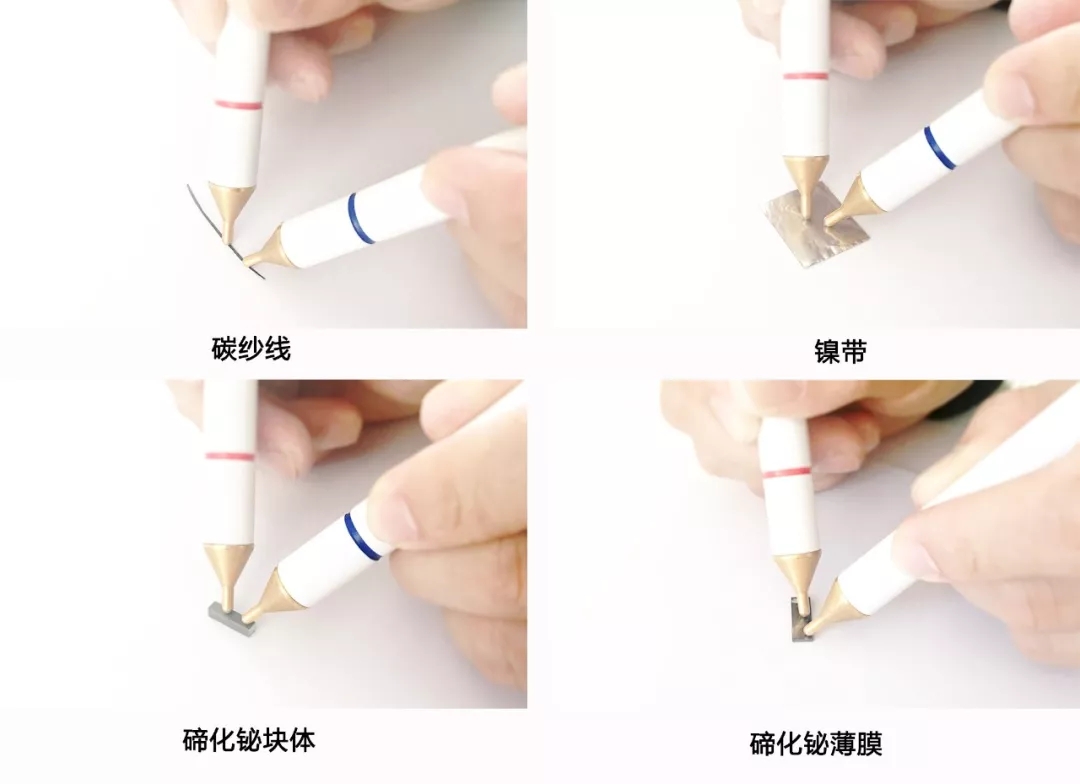 碳纱线

镍带

碲化铋块体

碲化铋薄膜